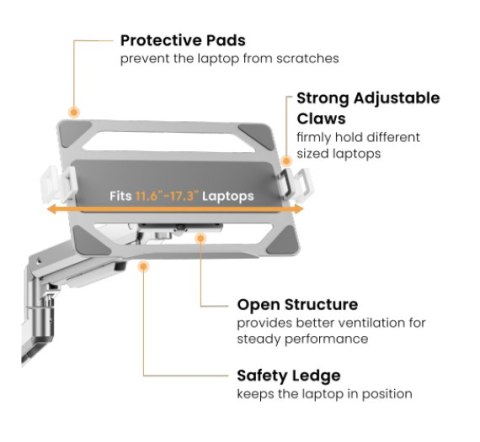 Protective Pads
prevent the laptop from scratches

Strong Adjustable Claws
firmly hold different sized laptops

Fits 11.6"-17.3" Laptops

Open Structure
provides better ventilation for steady performance

Safety Ledge
keeps the laptop in position